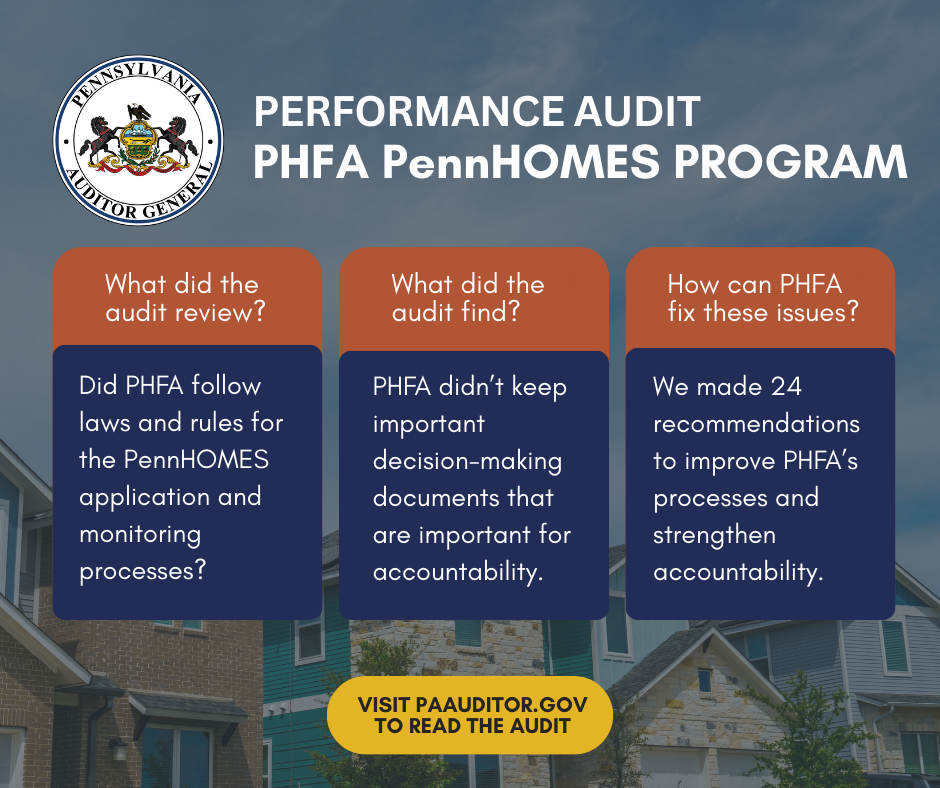 PENNSYLVANIA
AUDITOR GENERAL

PERFORMANCE AUDIT
PHFA PennHOMES PROGRAM

What did the audit review?

Did PHFA follow laws and rules for the PennHOMES application and monitoring processes?

What did the audit find?

PHFA didn't keep important decision-making documents that are important for accountability.

How can PHFA fix these issues?

We made 24 recommendations to improve PHFA's processes and strengthen accountability.

VISIT PAAUDITOR.GOV TO READ THE AUDIT